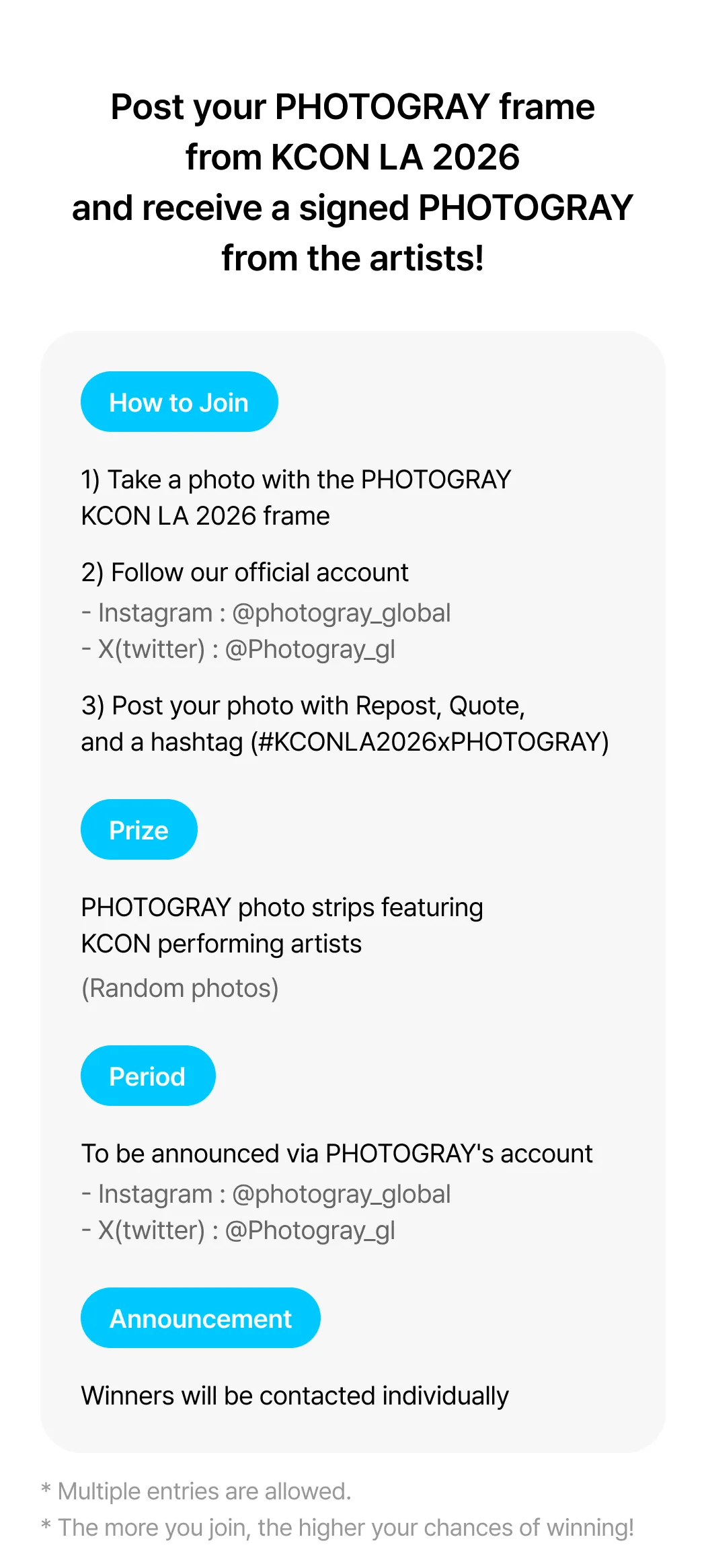 Post your PHOTOGRAY frame from KCON LA 2026 and receive a signed PHOTOGRAY from the artists!

How to Join

1) Take a photo with the PHOTOGRAY KCON LA 2026 frame

2) Follow our official account
- Instagram : @photogray_global
- X(twitter) : @Photogray_gl

3) Post your photo with Repost, Quote, and a hashtag (#KCONLA2026xPHOTOGRAY)

Prize

PHOTOGRAY photo strips featuring KCON performing artists
(Random photos)

Period

To be announced via PHOTOGRAY's account
- Instagram : @photogray_global
- X(twitter) : @Photogray_gl

Announcement

Winners will be contacted individually

* Multiple entries are allowed.
* The more you join, the higher your chances of winning!