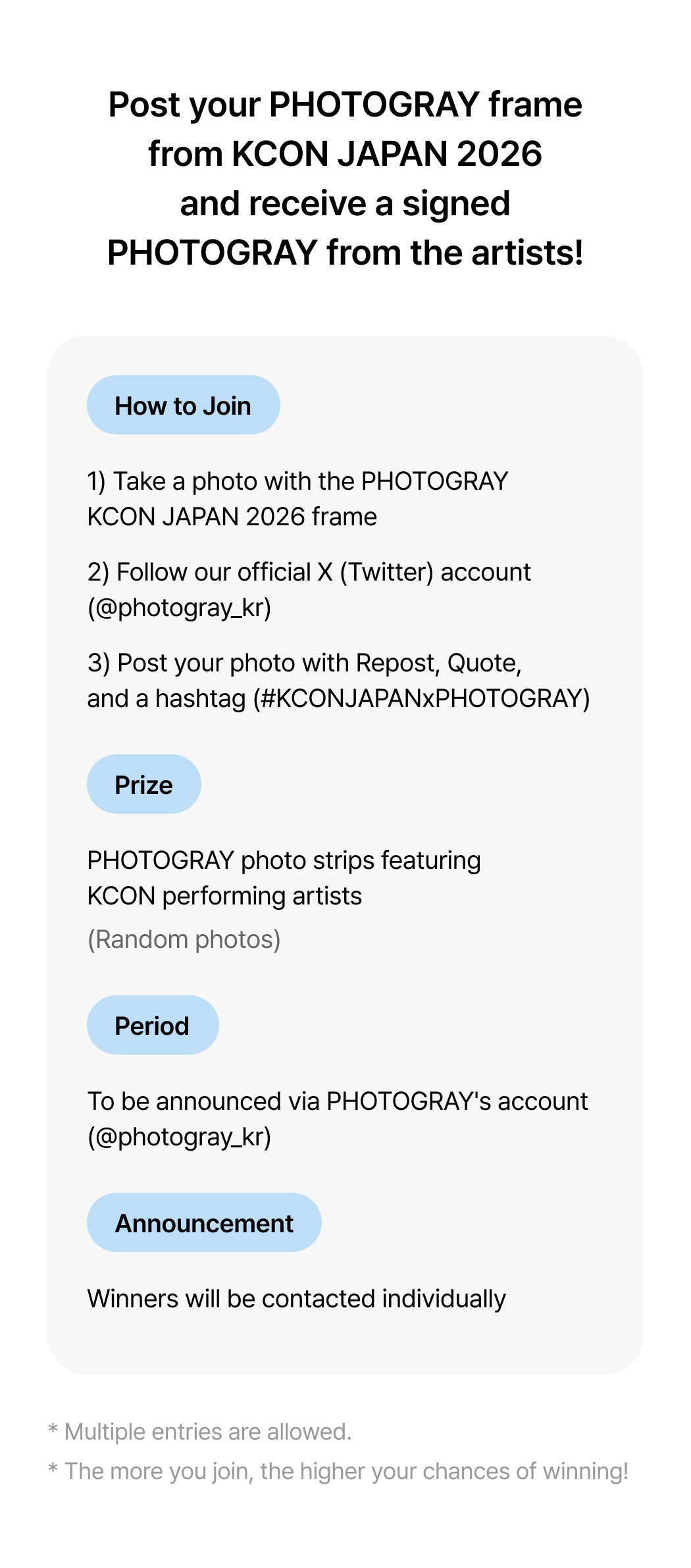 Post your PHOTOGRAY frame from KCON JAPAN 2026 and receive a signed PHOTOGRAY from the artists!

How to Join

1) Take a photo with the PHOTOGRAY KCON JAPAN 2026 frame

2) Follow our official X (Twitter) account (@photogray_kr)

3) Post your photo with Repost, Quote, and a hashtag (#KCONJAPANxPHOTOGRAY)

Prize

PHOTOGRAY photo strips featuring KCON performing artists

(Random photos)

Period

To be announced via PHOTOGRAY's account (@photogray_kr)

Announcement

Winners will be contacted individually

* Multiple entries are allowed.

* The more you join, the higher your chances of winning!