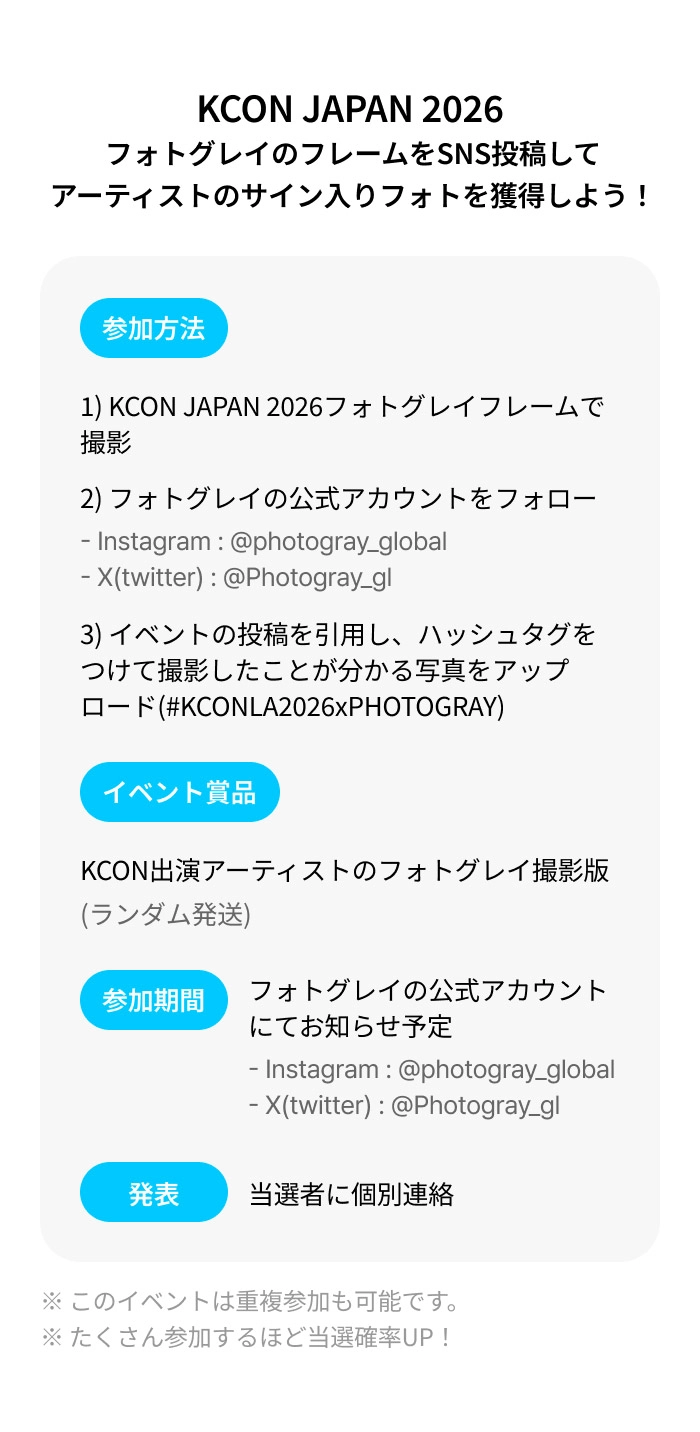 KCON JAPAN 2026
フォトグレイのフレームをSNS投稿して
アーティストのサイン入りフォトを獲得しよう！

参加方法

1) KCON JAPAN 2026フォトグレイフレームで撮影

2) フォトグレイの公式アカウントをフォロー
- Instagram : @photogray_global
- X(twitter) : @Photogray_gl

3) イベントの投稿を引用し、ハッシュタグをつけて撮影したことが分かる写真をアップロード(#KCONLA2026xPHOTOGRAY)

イベント賞品

KCON出演アーティストのフォトグレイ撮影版
(ランダム発送)

参加期間

フォトグレイの公式アカウントにてお知らせ予定
- Instagram : @photogray_global
- X(twitter) : @Photogray_gl

発表

当選者に個別連絡

※ このイベントは重複参加も可能です。
※ たくさん参加するほど当選確率UP！